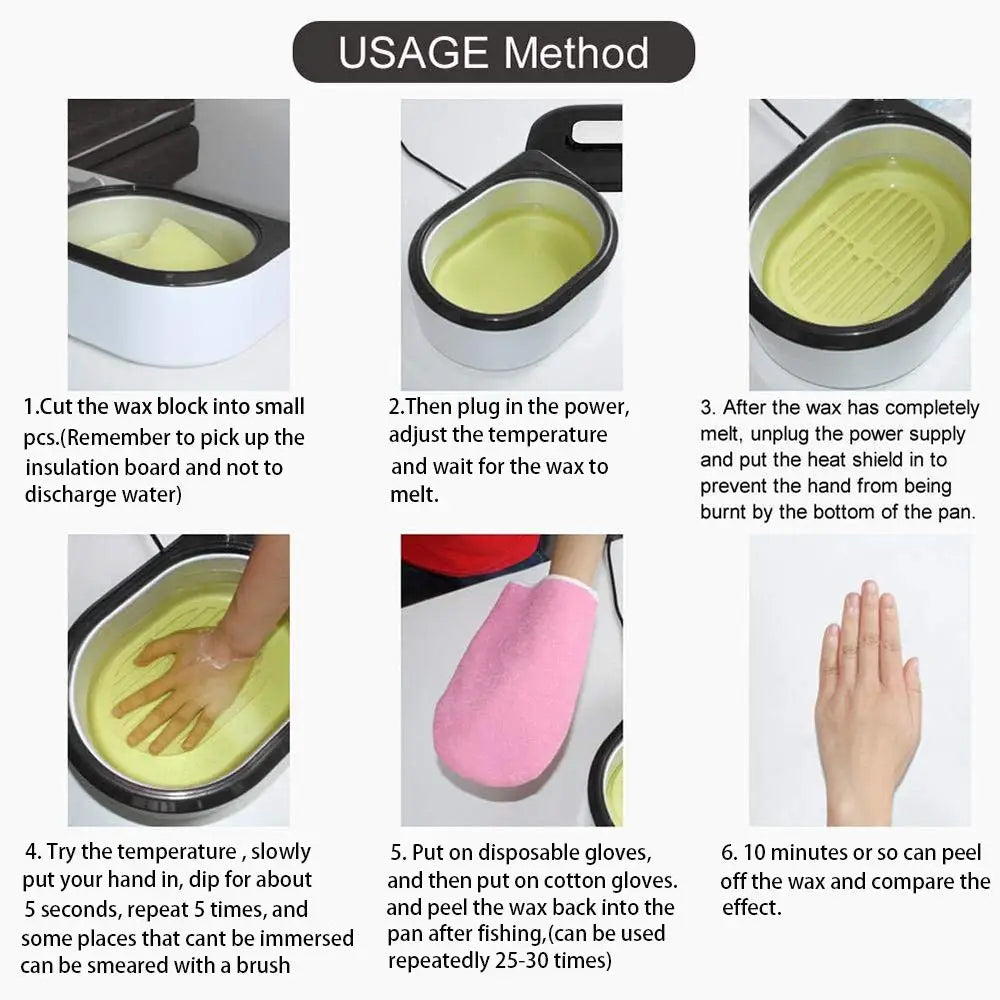 USAGE Method

1.Cut the wax block into small pcs.(Remember to pick up the insulation board and not to discharge water)

2.Then plug in the power, adjust the temperature and wait for the wax to melt.

3. After the wax has completely melt, unplug the power supply and put the heat shield in to prevent the hand from being burnt by the bottom of the pan.

4. Try the temperature , slowly put your hand in, dip for about 5 seconds, repeat 5 times, and some places that cant be immersed can be smeared with a brush

5. Put on disposable gloves, and then put on cotton gloves. and peel the wax back into the pan after fishing,(can be used repeatedly 25-30 times)

6. 10 minutes or so can peel off the wax and compare the effect.