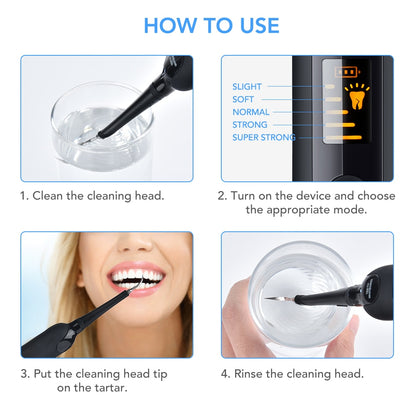 HOW TO USE

1. Clean the cleaning head.

SLIGHT
SOFT
NORMAL
STRONG
SUPER STRONG

2. Turn on the device and choose the appropriate mode.

3. Put the cleaning head tip on the tartar.

4. Rinse the cleaning head.