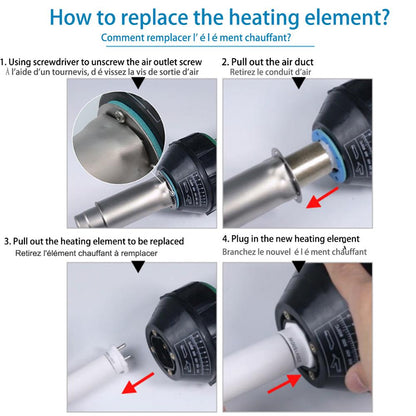 How to replace the heating element?

Comment remplacer l' é l é ment chauffant?

1. Using screwdriver to unscrew the air outlet screw
À l'aide d'un tournevis, d é vissez la vis de sortie d'air

2. Pull out the air duct
Retirez le conduit d'air

3. Pull out the heating element to be replaced
Retirez l'élément chauffant à remplacer

4. Plug in the new heating element
Branchez le nouvel é l é ment chauffant