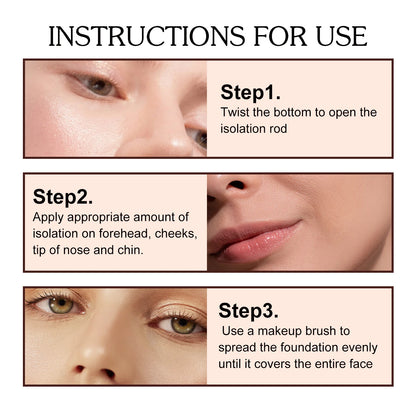 INSTRUCTIONS FOR USE

Step1.
Twist the bottom to open the isolation rod

Step2.
Apply appropriate amount of isolation on forehead, cheeks, tip of nose and chin.

Step3.
Use a makeup brush to spread the foundation evenly until it covers the entire face