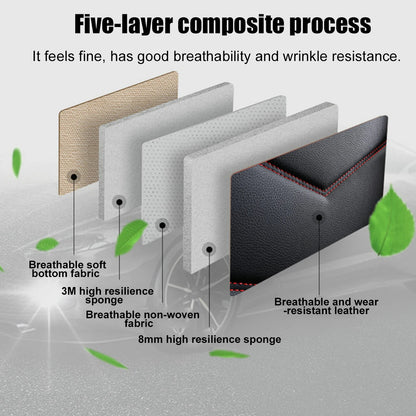 Five-layer composite process

It feels fine, has good breathability and wrinkle resistance.

Breathable soft bottom fabric

3M high resilience sponge

Breathable non-woven fabric

8mm high resilience sponge

Breathable and wear -resistant leather