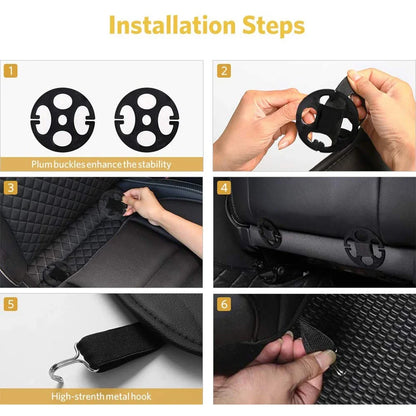 Installation Steps

1

Plum buckles enhance the stability

2

3

4

5

High-strenth metal hook

6