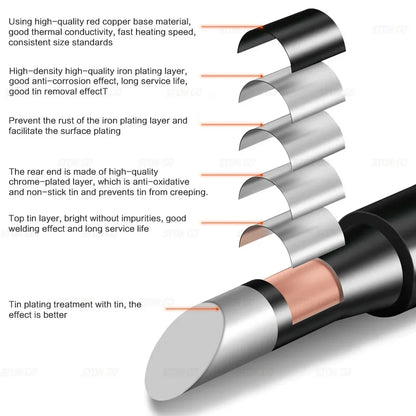 Using high-quality red copper base material, good thermal conductivity, fast heating speed, consistent size standards

High-density high-quality iron plating layer, good anti-corrosion effect, long service life, good tin removal effectT

Prevent the rust of the iron plating layer and facilitate the surface plating

The rear end is made of high-quality chrome-plated layer, which is anti-oxidative and non-stick tin and prevents tin from creeping.

Top tin layer, bright without impurities, good welding effect and long service life

Tin plating treatment with tin, the effect is better