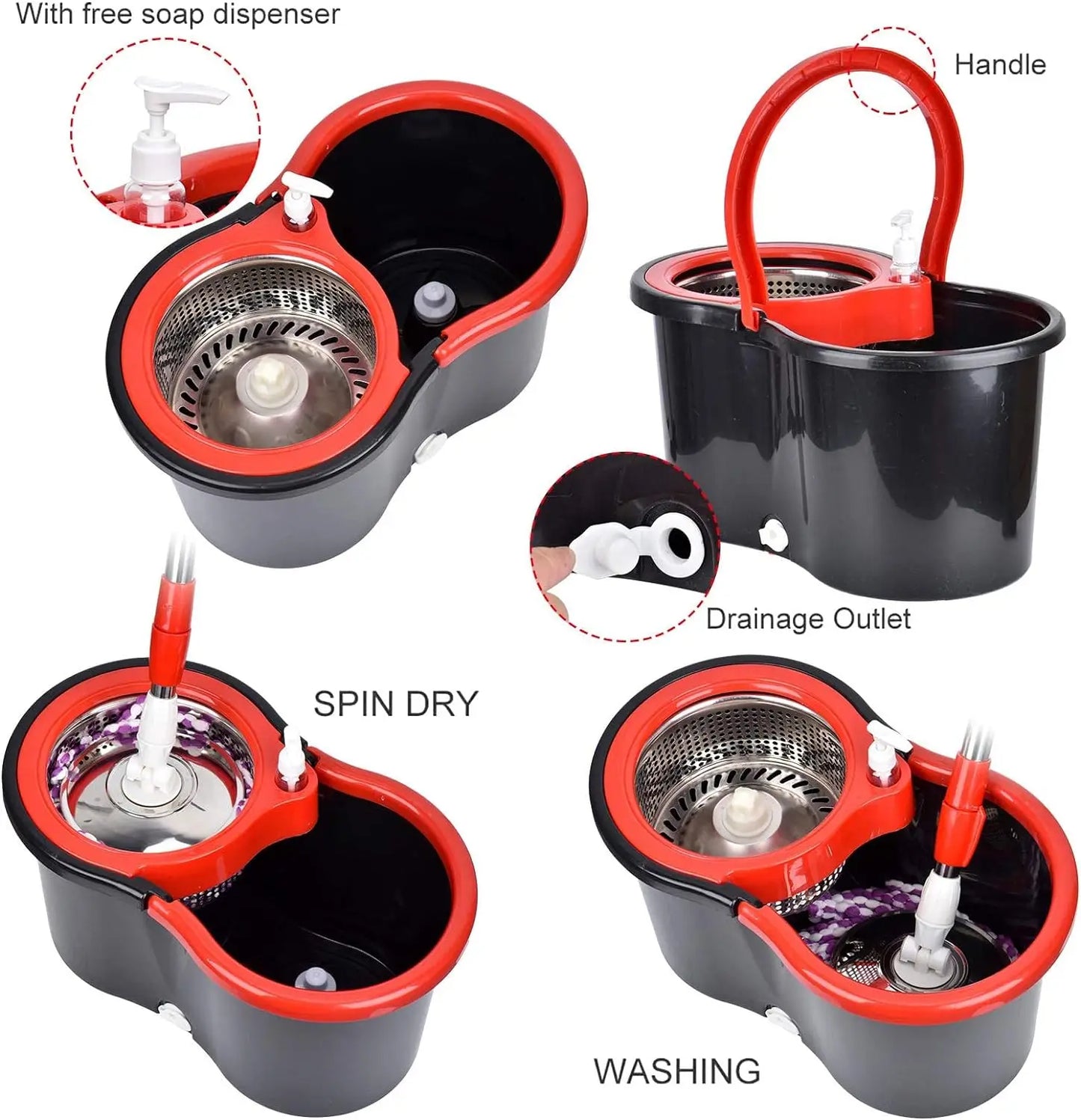 With free soap dispenser

Handle

Drainage Outlet

SPIN DRY

WASHING