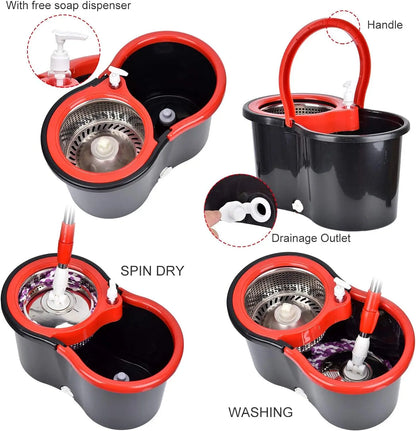 With free soap dispenser

Handle

Drainage Outlet

SPIN DRY

WASHING