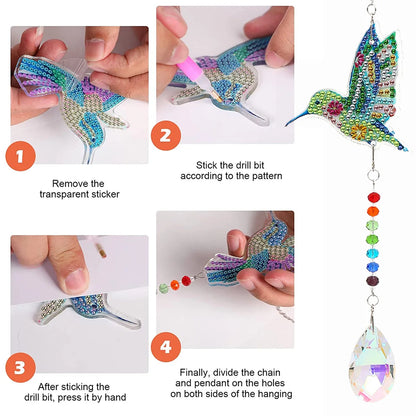 1

Remove the transparent sticker

2

Stick the drill bit according to the pattern

3

After sticking the drill bit, press it by hand

4

Finally, divide the chain and pendant on the holes on both sides of the hanging