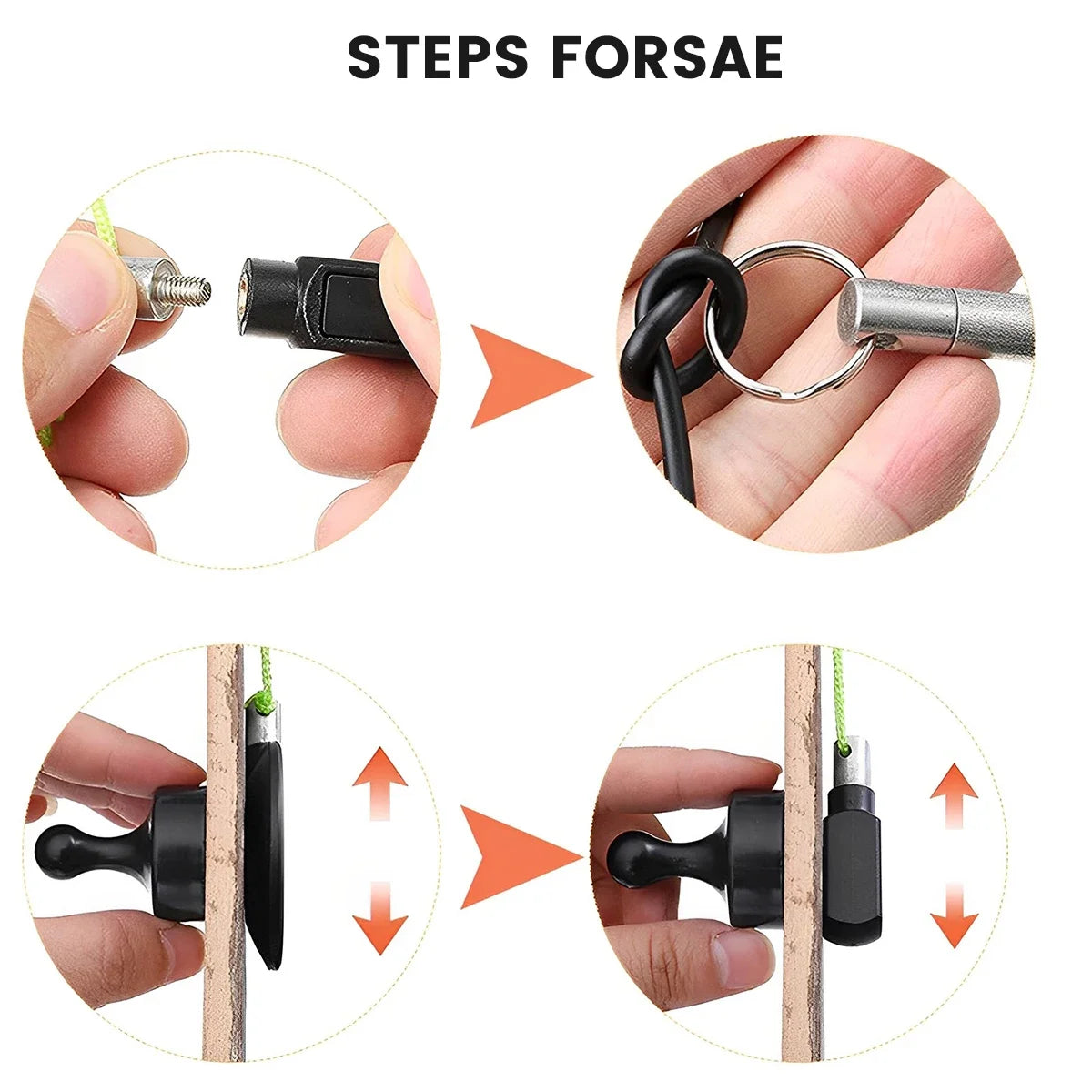 STEPS FORSAE