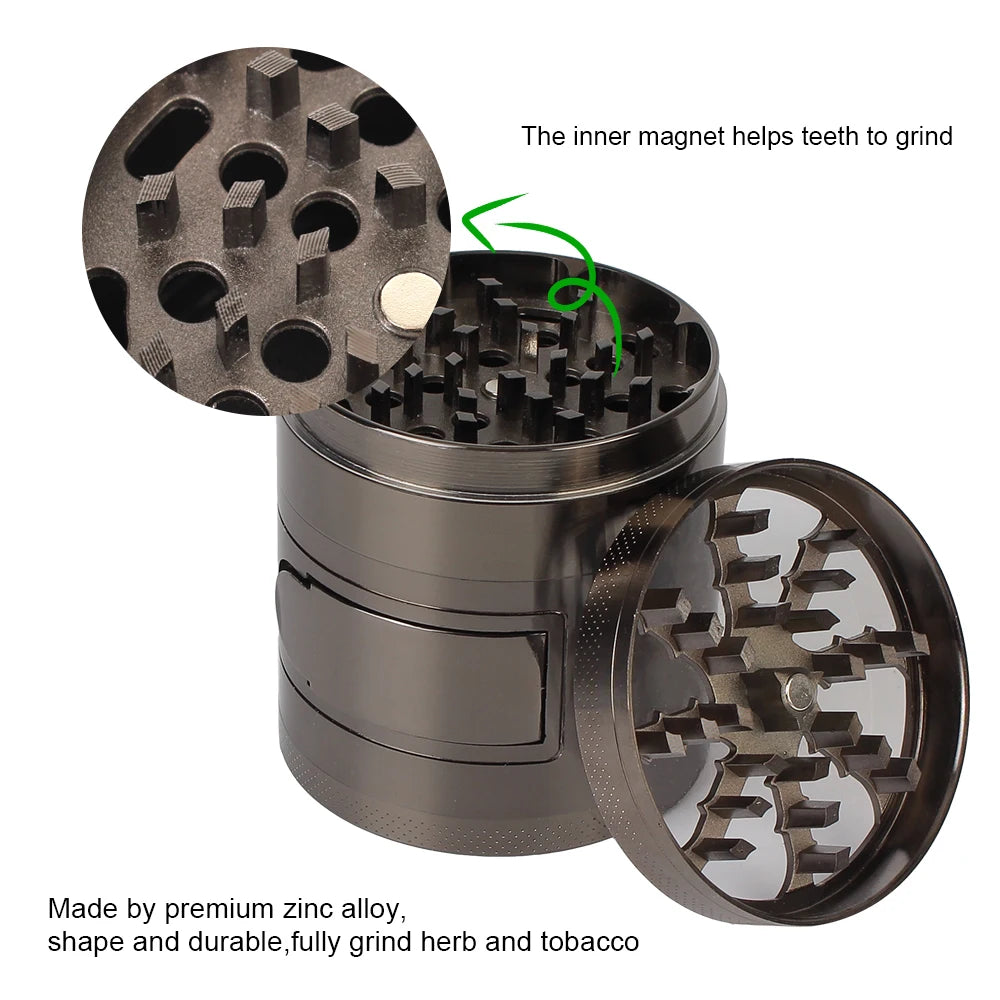 The inner magnet helps teeth to grind

Made by premium zinc alloy,
shape and durable,fully grind herb and tobacco