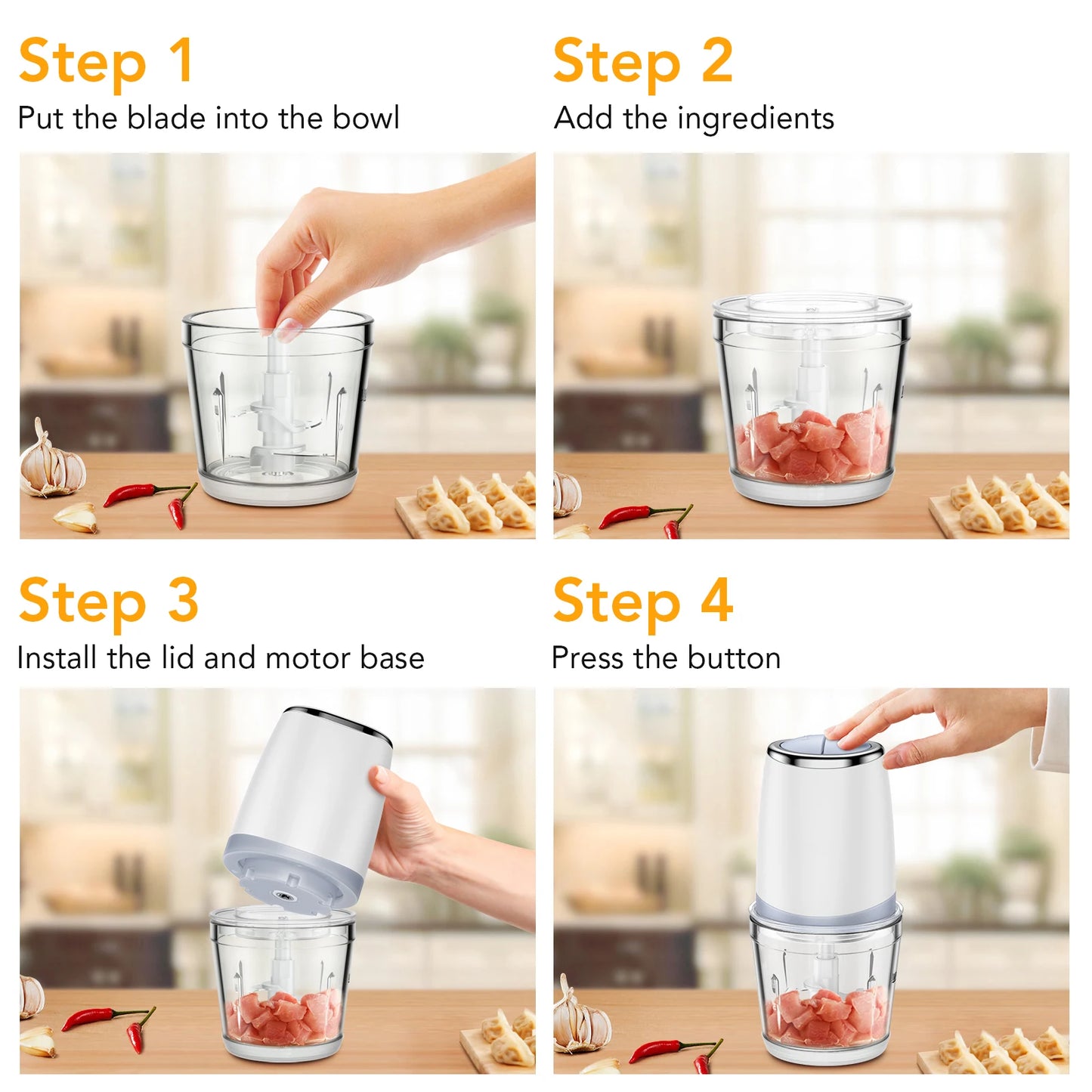 Step 1
Put the blade into the bowl

Step 2
Add the ingredients

Step 3
Install the lid and motor base

Step 4
Press the button