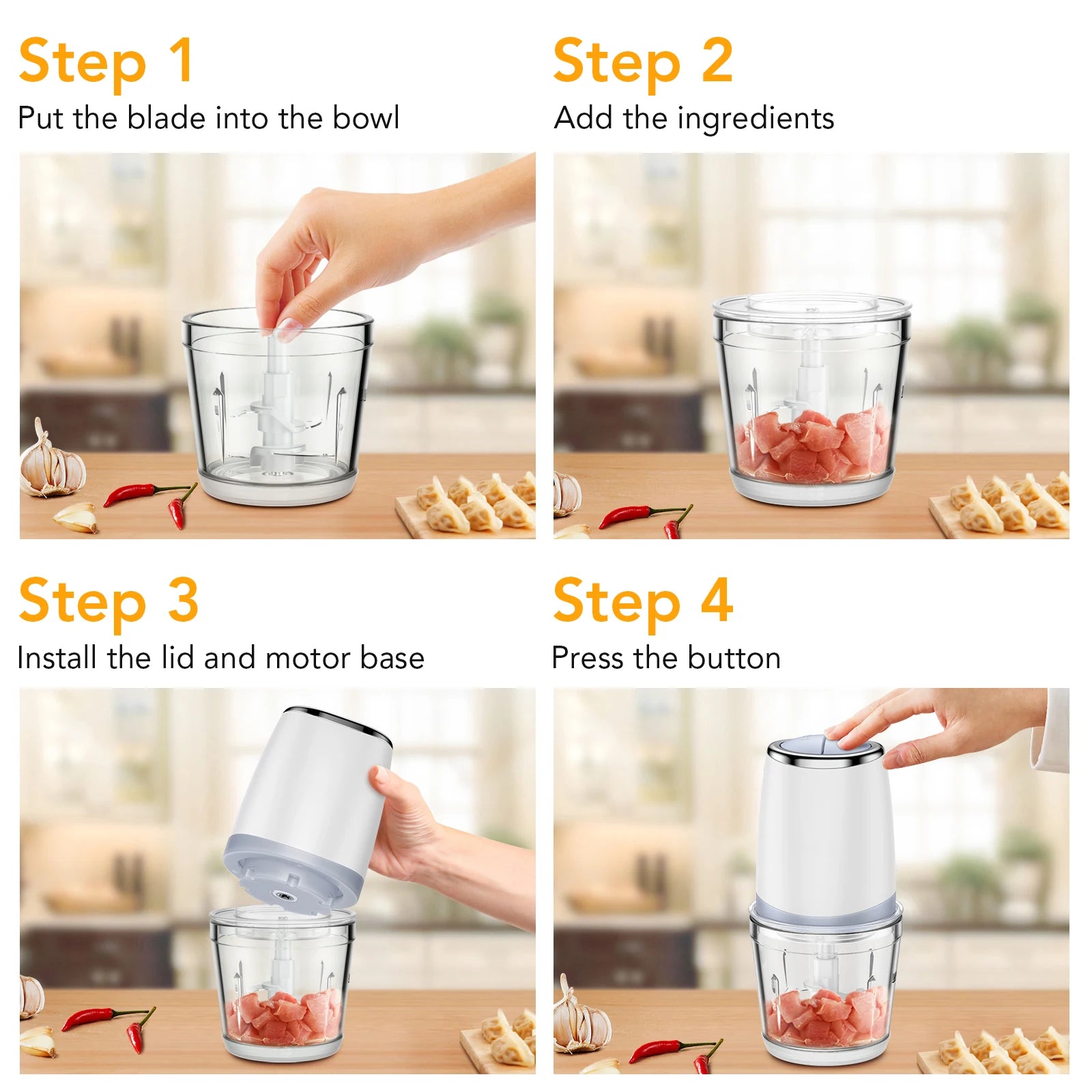 Step 1
Put the blade into the bowl

Step 2
Add the ingredients

Step 3
Install the lid and motor base

Step 4
Press the button