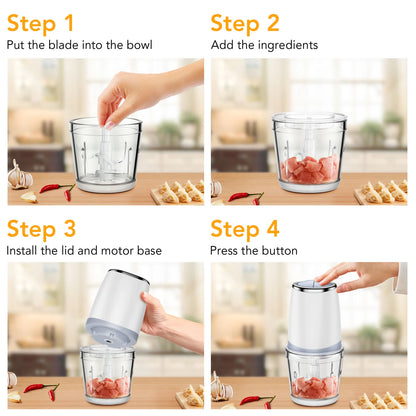 Step 1
Put the blade into the bowl

Step 2
Add the ingredients

Step 3
Install the lid and motor base

Step 4
Press the button