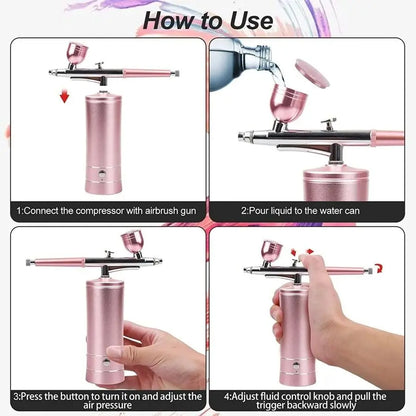 How to Use

1:Connect the compressor with airbrush gun

2:Pour liquid to the water can

3:Press the button to turn it on and adjust the air pressure

4:Adjust fluid control knob and pull the trigger backward slowly