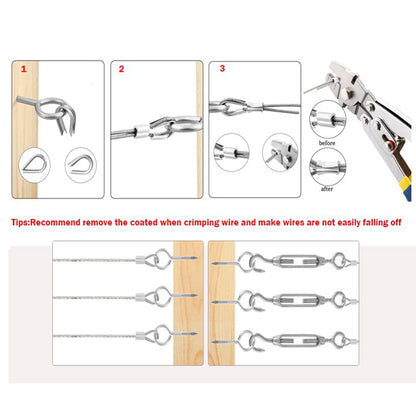 1

2

3

before

after

Tips:Recommend remove the coated when crimping wire and make wires are not easily falling off