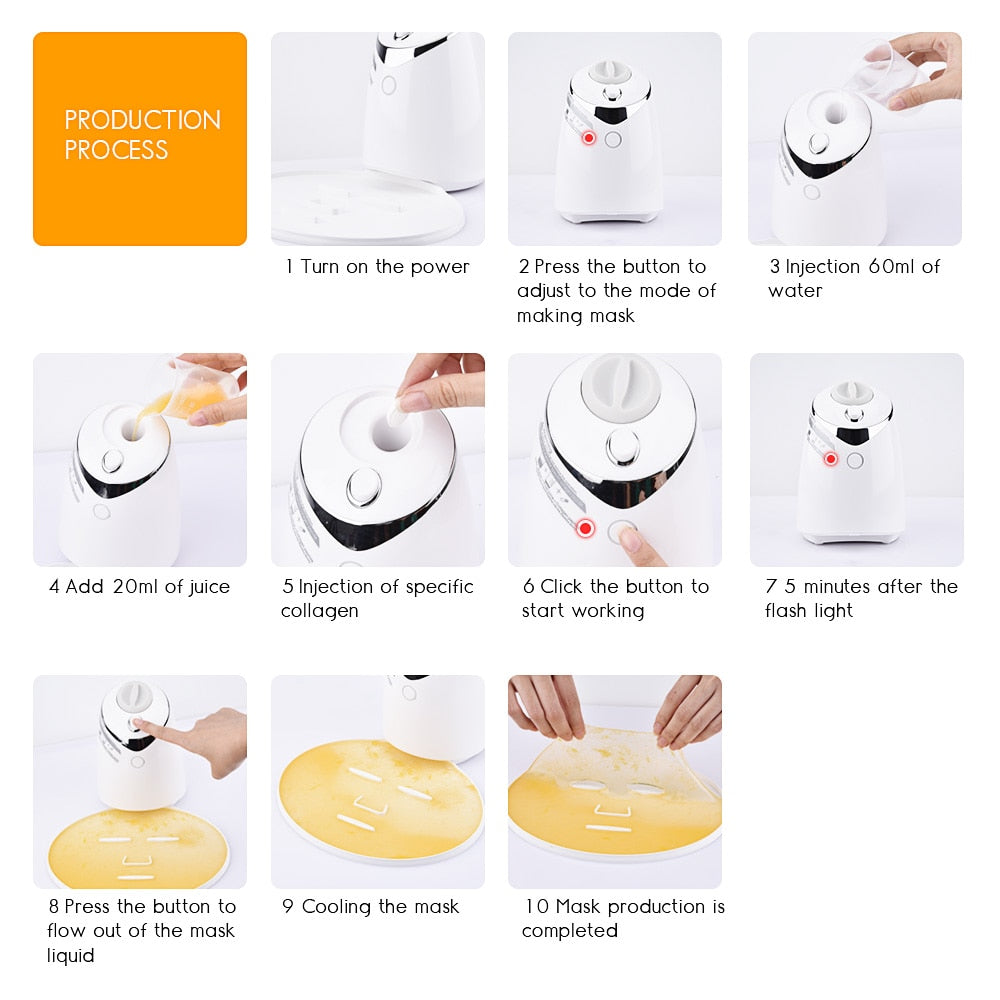 PRODUCTION PROCESS

1 Turn on the power

2 Press the button to adjust to the mode of making mask

3 Injection 60ml of water

4 Add 20ml of juice

5 Injection of specific collagen

6 Click the button to start working

7 5 minutes after the flash light

8 Press the button to flow out of the mask liquid

9 Cooling the mask

10 Mask production is completed