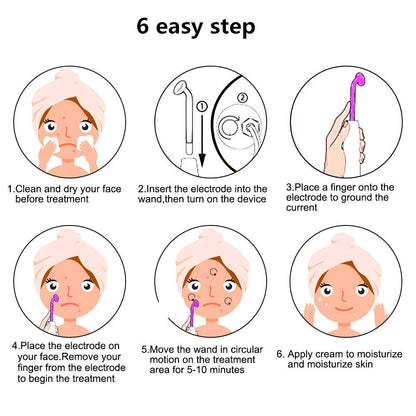 6 easy step

①

②

1.Clean and dry your face before treatment

2.Insert the electrode into the wand,then turn on the device

3.Place a finger onto the electrode to ground the current

4.Place the electrode on your face.Remove your finger from the electrode to begin the treatment

5.Move the wand in circular motion on the treatment area for 5-10 minutes

6. Apply cream to moisturize and moisturize skin