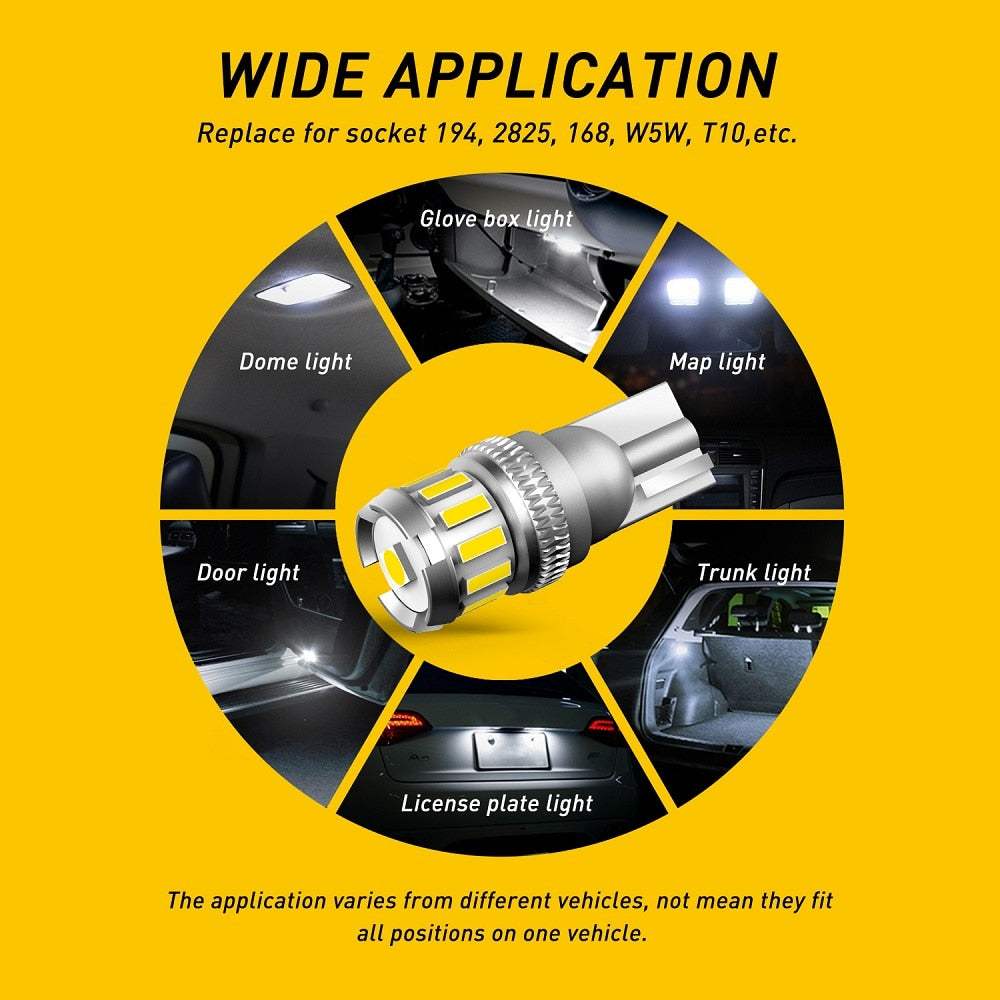 WIDE APPLICATION

Replace for socket 194, 2825, 168, W5W, T10,etc.

Glove box light

Dome light

Map light

Door light

Trunk light

License plate light

The application varies from different vehicles, not mean they fit all positions on one vehicle.